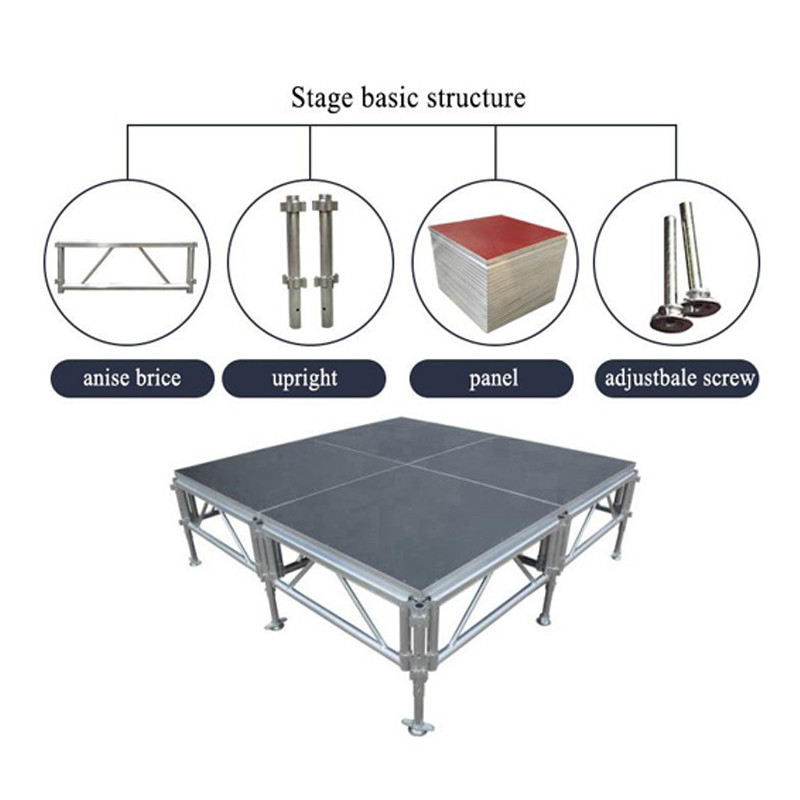 Stage basic structure

anise brice

upright

panel

adjustbale screw