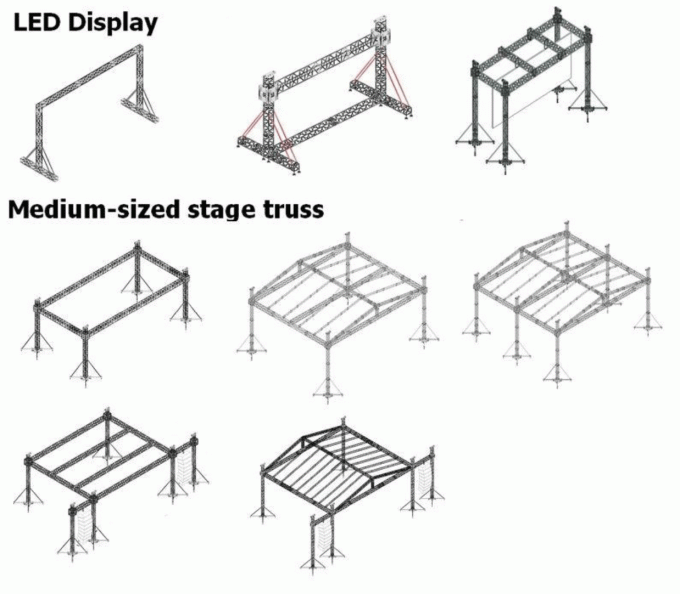 LED Display

Medium-sized stage truss