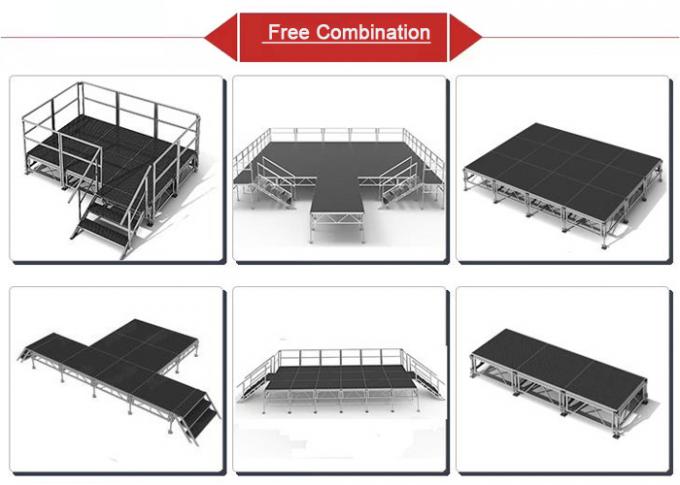 Free Combination